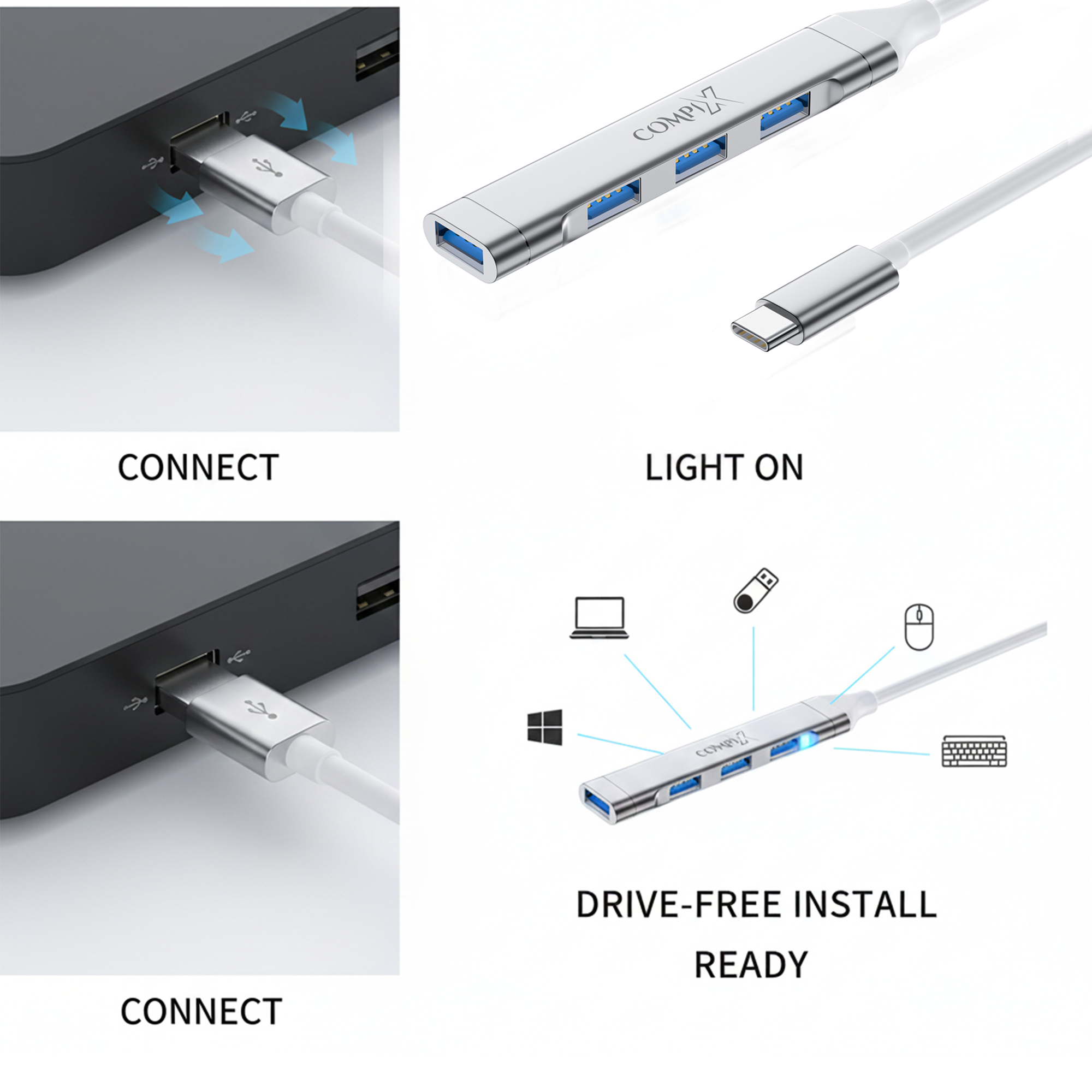 COMPIX

CONNECT

LIGHT ON

COMPIX

CONNECT

DRIVE-FREE INSTALL
READY